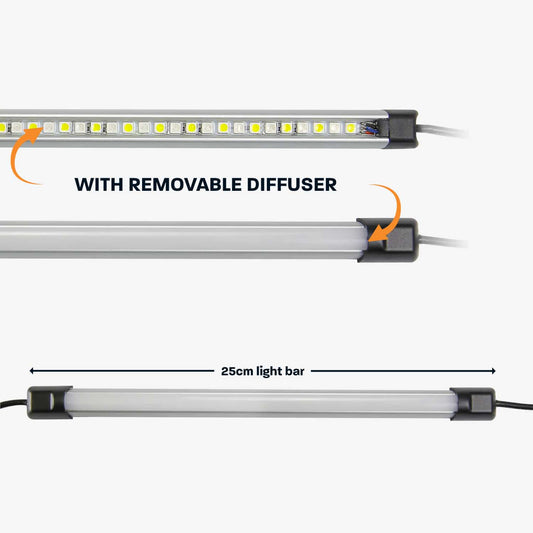 WITH REMOVABLE DIFFUSER

25cm light bar