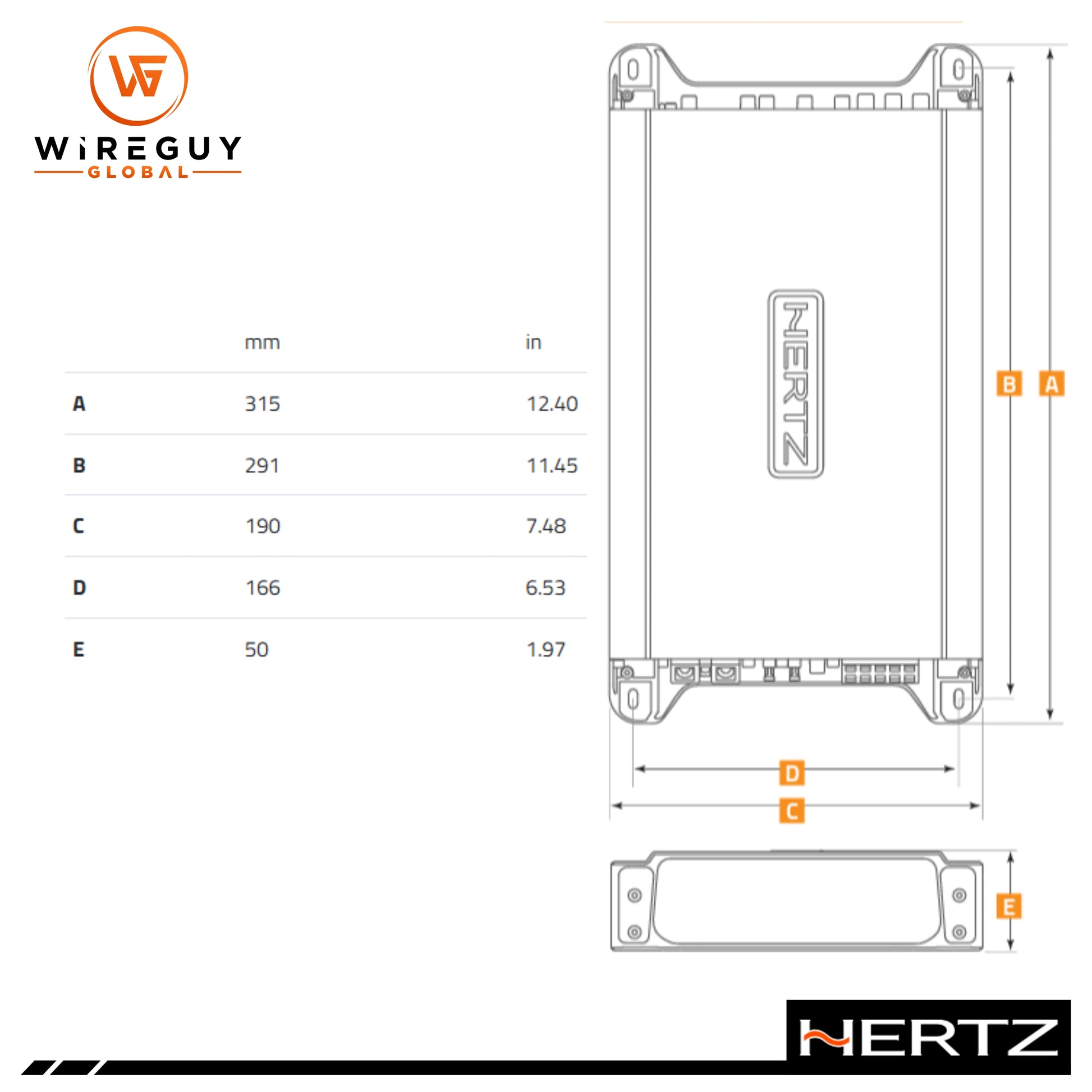 WG

WIREGUY
GLOBAL

| | mm | in |
|---|---|---|
| A | 315 | 12.40 |
| B | 291 | 11.45 |
| C | 190 | 7.48 |
| D | 166 | 6.53 |
| E | 50 | 1.97 |

HERTZ

B A

D

C

E

HERTZ